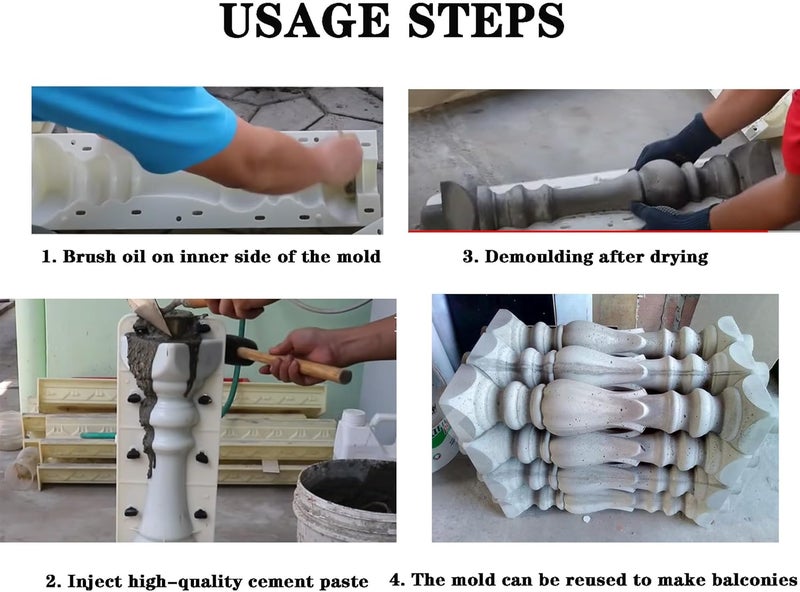 USAGE STEPS

1. Brush oil on inner side of the mold

3. Demoulding after drying

2. Inject high-quality cement paste

4. The mold can be reused to make balconies